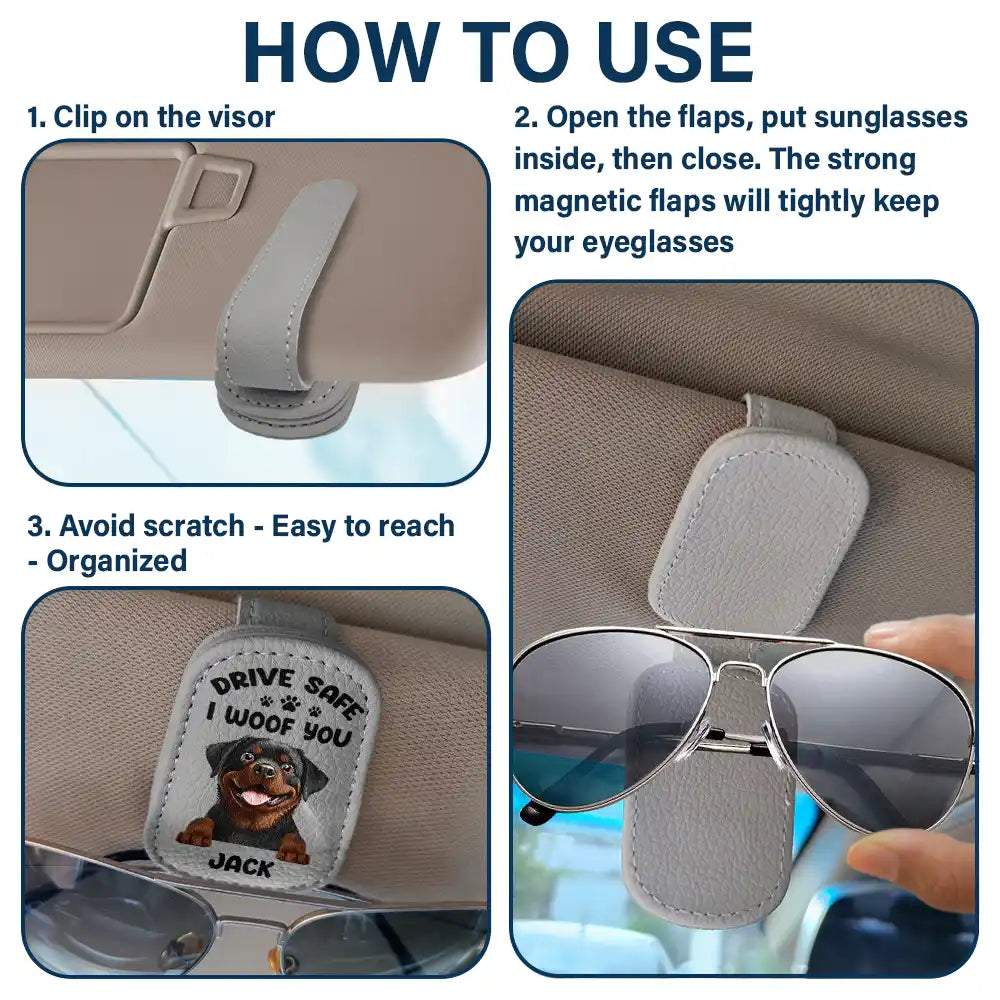 HOW TO USE

1. Clip on the visor

2. Open the flaps, put sunglasses inside, then close. The strong magnetic flaps will tightly keep your eyeglasses

3. Avoid scratch - Easy to reach - Organized

DRIVE SAFE
I WOOF YOU
JACK